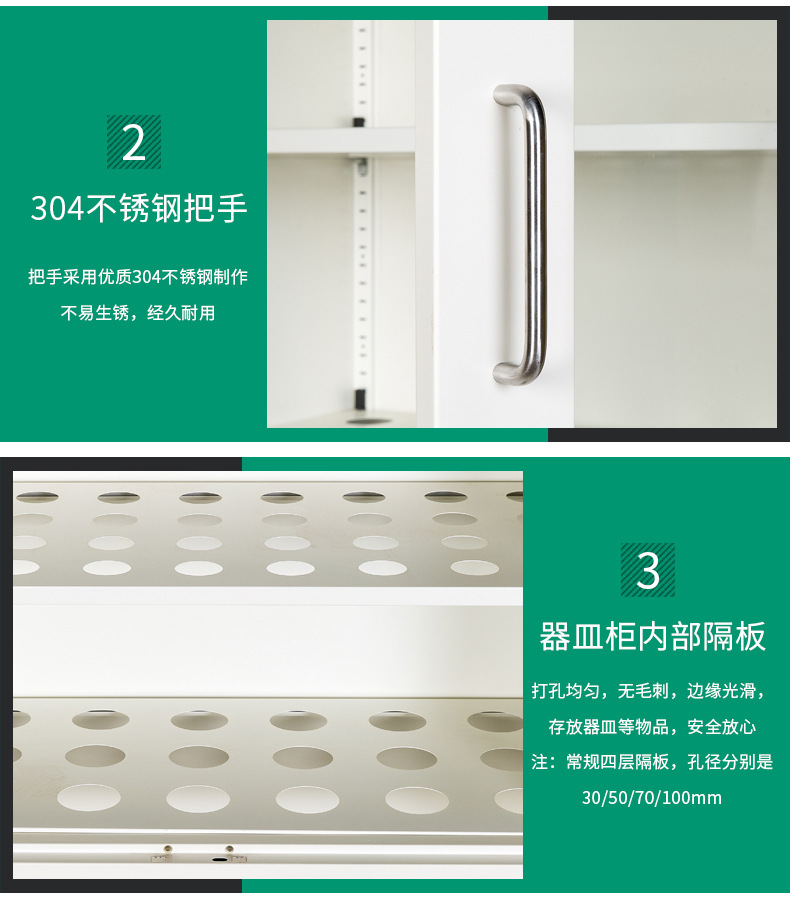 2

304不锈钢把手

把手采用优质304不锈钢制作

不易生锈，经久耐用

3

器皿柜内部隔板

打孔均匀，无毛刺，边缘光滑，

存放器皿等物品，安全放心

注：常规四层隔板，孔径分别是

30/50/70/100mm